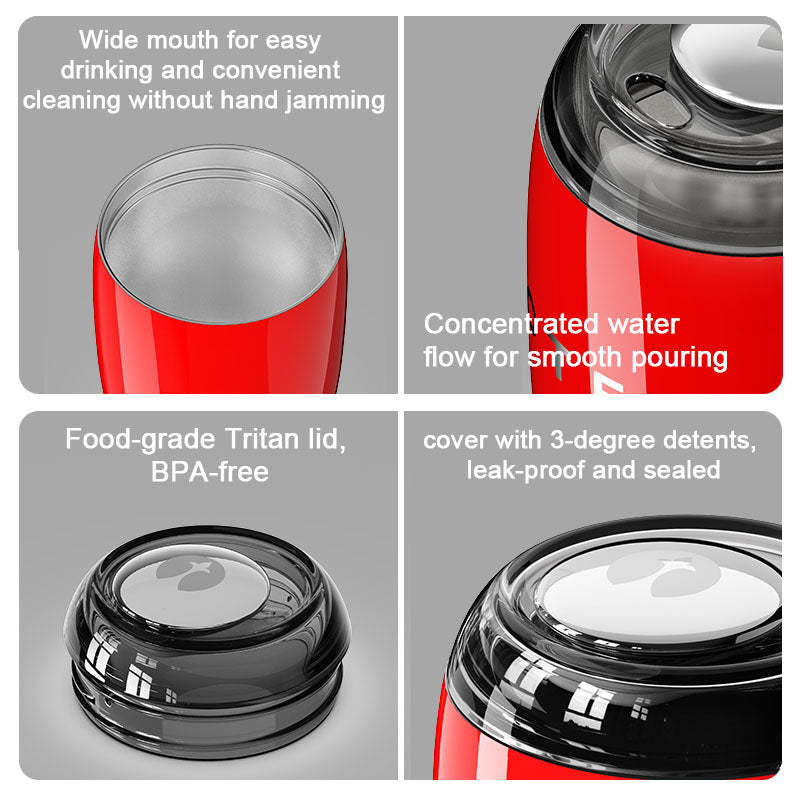 Wide mouth for easy drinking and convenient cleaning without hand jamming

Concentrated water flow for smooth pouring

Food-grade Tritan lid, BPA-free

cover with 3-degree detents, leak-proof and sealed